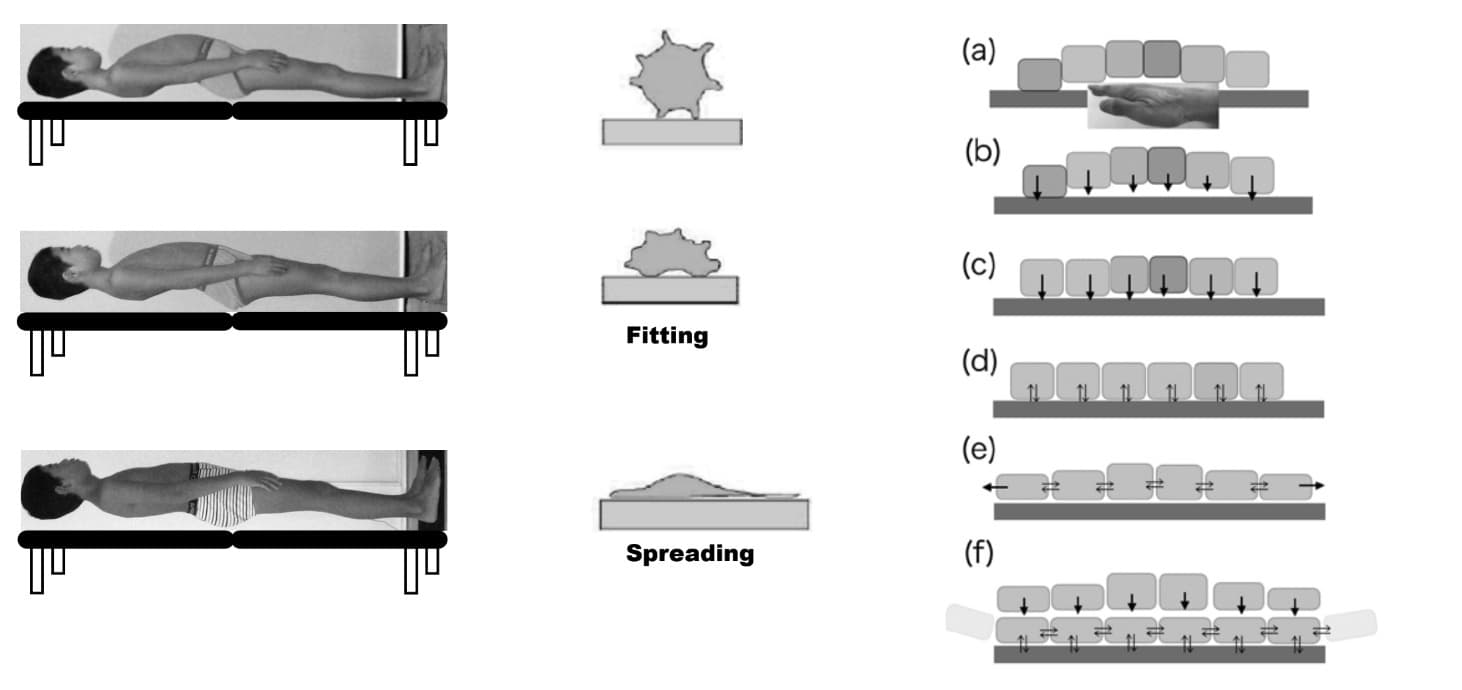 Fitting

Spreading

(a)

(b)

(c)

(d)

(e)

(f)